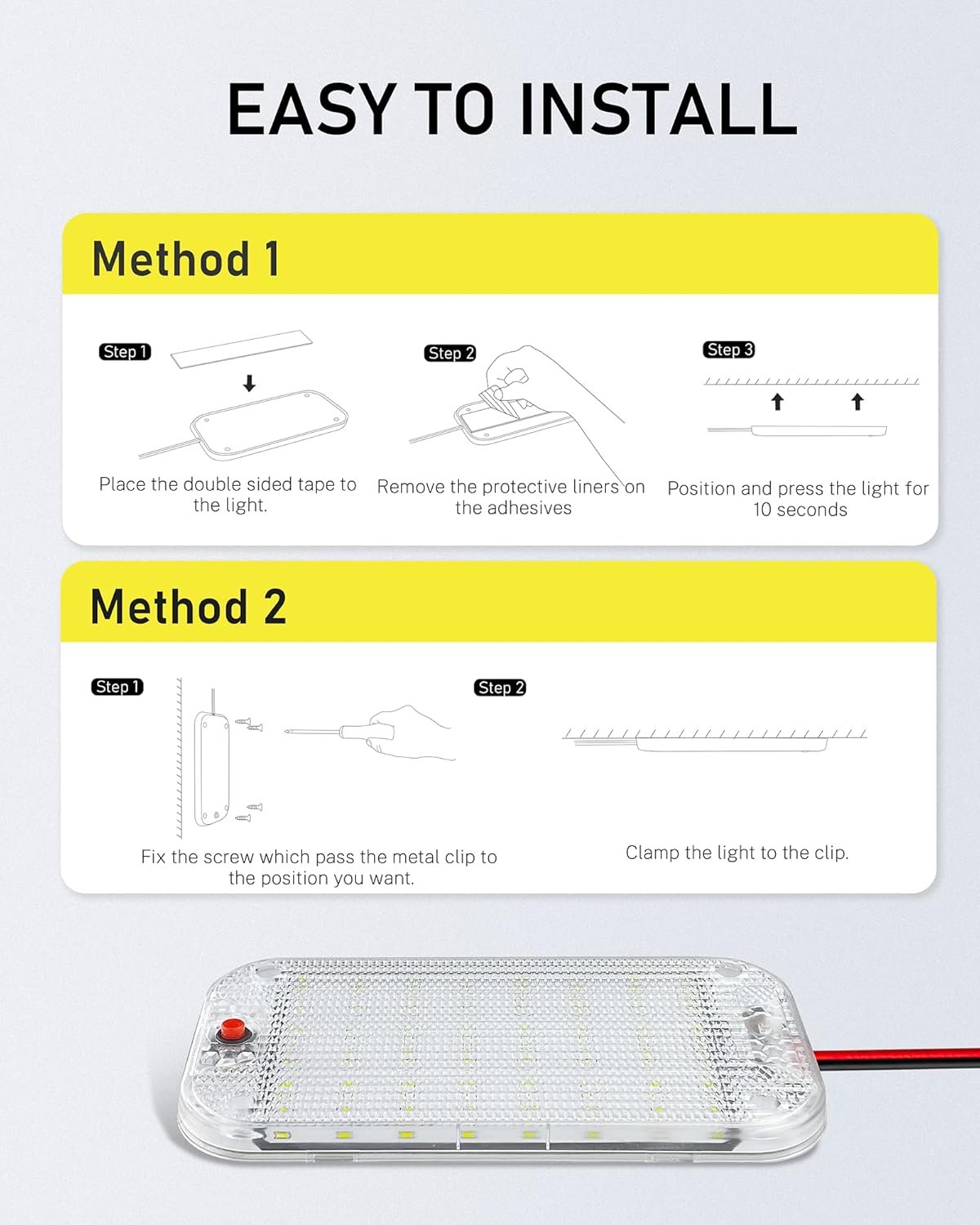 EASY TO INSTALL

Method 1

Step 1
Place the double sided tape to the light.

Step 2
Remove the protective liners on the adhesives

Step 3
Position and press the light for 10 seconds

Method 2

Step 1
Fix the screw which pass the metal clip to the position you want.

Step 2
Clamp the light to the clip.