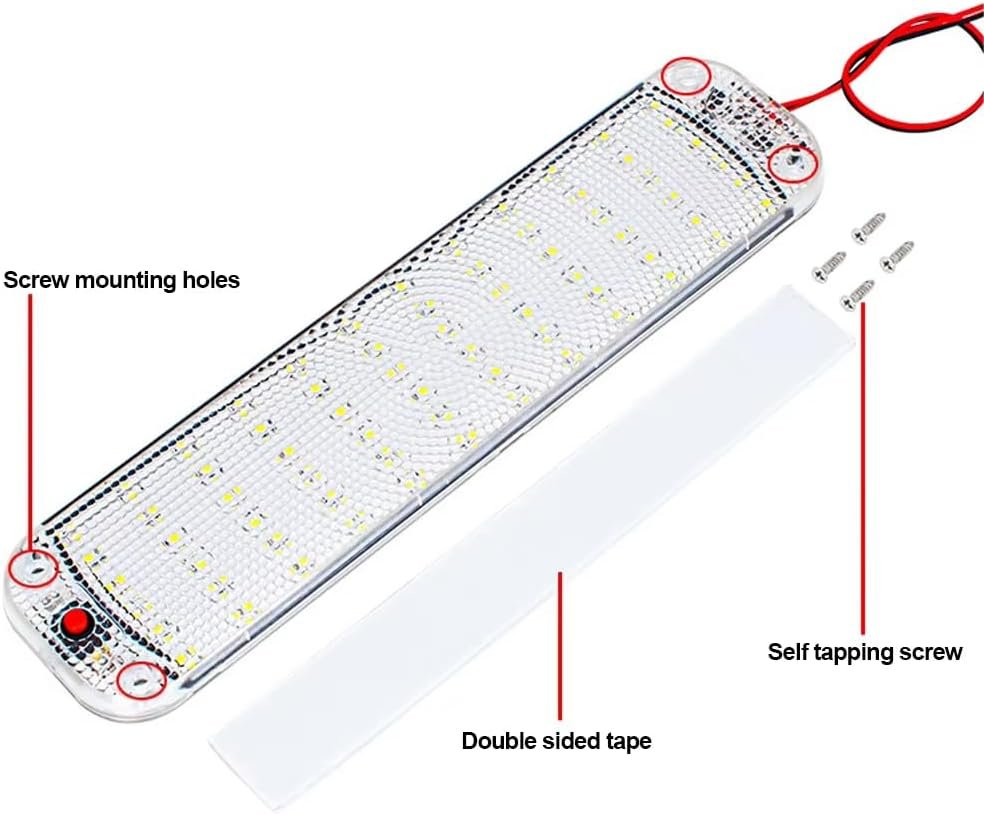 Screw mounting holes

Self tapping screw

Double sided tape